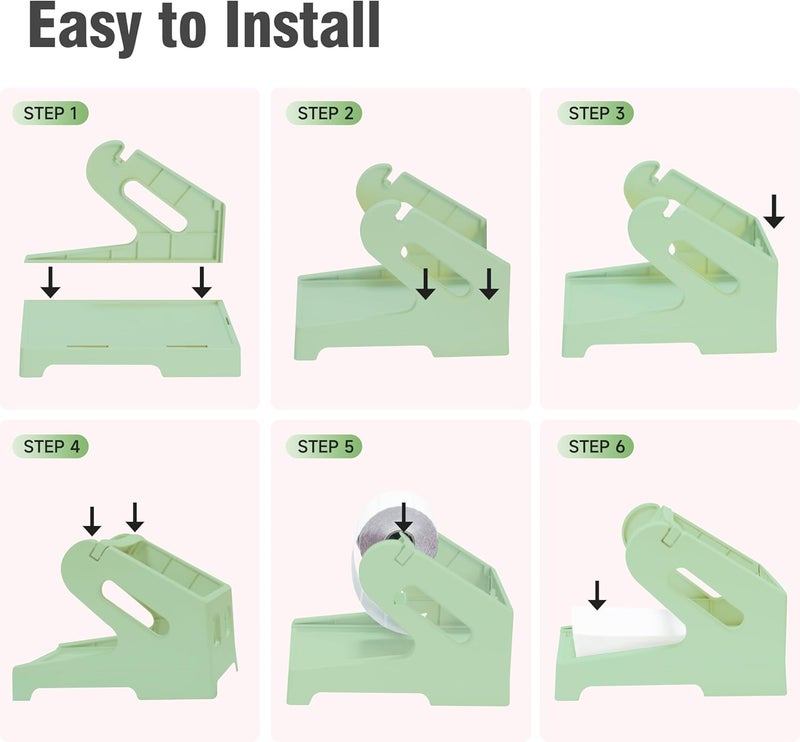 Easy to Install

STEP 1

STEP 2

STEP 3

STEP 4

STEP 5

STEP 6